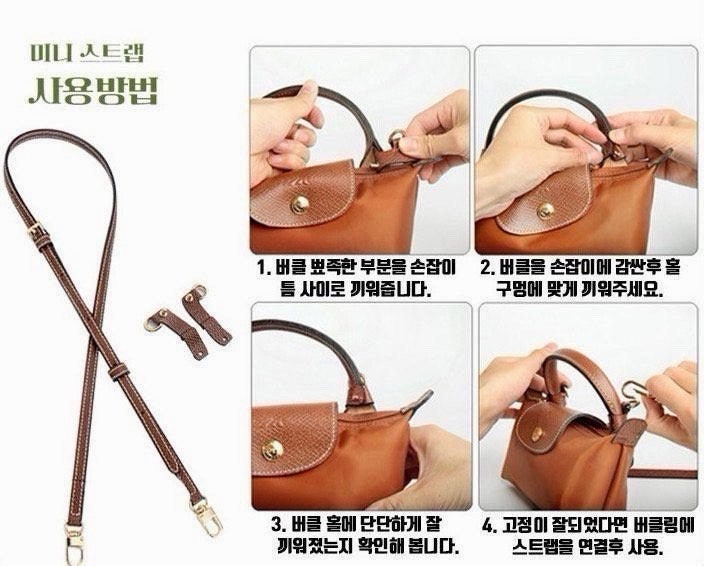 미니 스트랩
사용방법

1. 버클 뾰족한 부분을 손잡이 틈 사이로 끼워줍니다.

2. 버클을 손잡이에 감싼후 홀 구멍에 맞게 끼워주세요.

3. 버클 홀에 단단하게 잘 끼워졌는지 확인해 봅니다.

4. 고정이 잘되었다면 버클링에 스트랩을 연결후 사용.